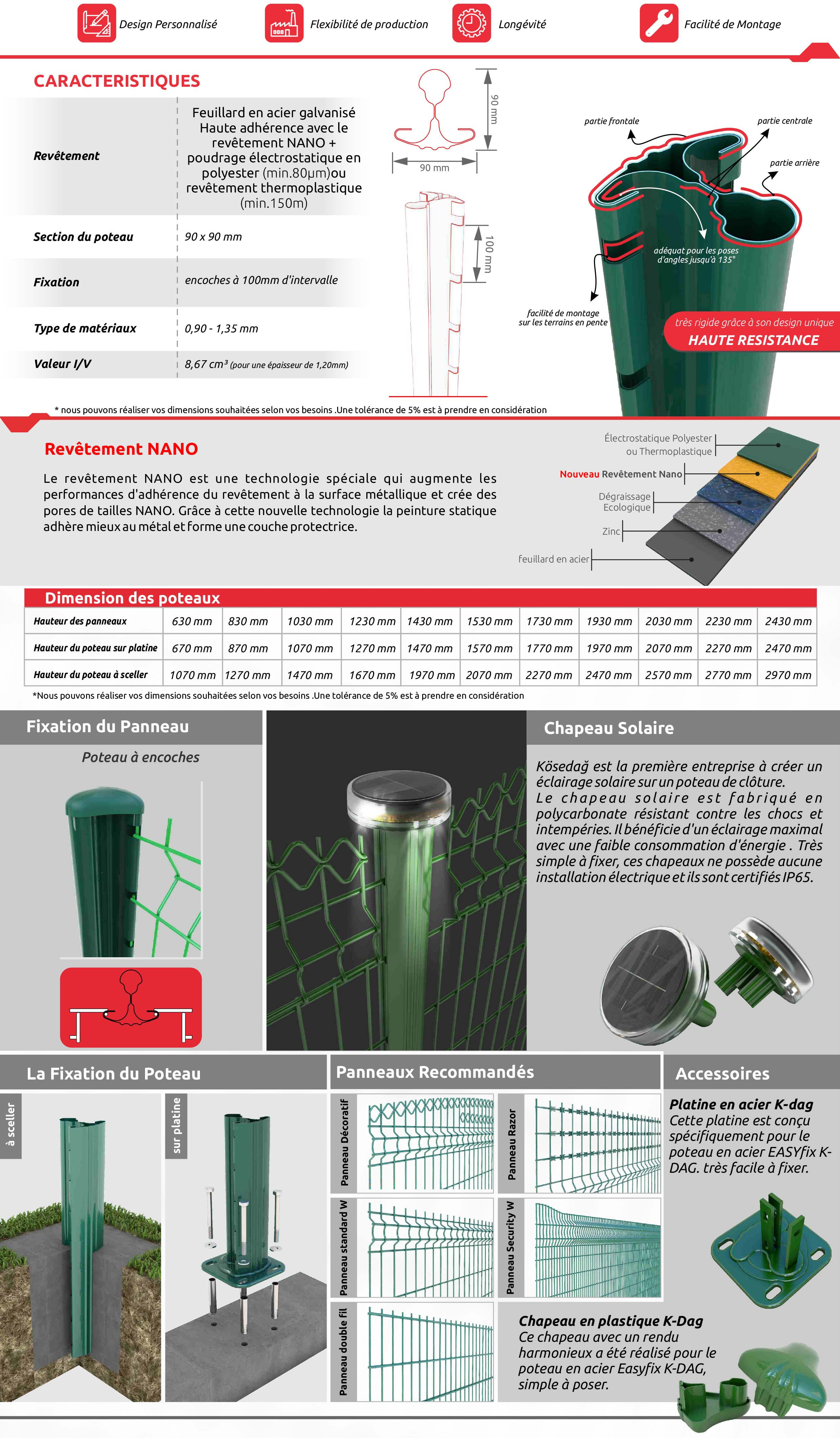 Design Personnalisé

Flexibilité de production

Longévité

Facilité de Montage

CARACTERISTIQUES

| Revêtement | Feuillard en acier galvanisé Haute adhérence avec le revêtement NANO + poudrage électrostatique en polyester (min.80µm)ou revêtement thermoplastique (min.150m) |
|---|---|
| Section du poteau | 90 x 90 mm |
| Fixation | encoches à 100mm d'intervalle |
| Type de matériaux | 0,90 - 1,35 mm |
| Valeur I/V | 8,67 cm³ (pour une épaisseur de 1,20mm) |

90 mm

90 mm

100 mm

partie frontale

partie centrale

partie arrière

adéquat pour les poses d'angles jusqu'à 135°

facilité de montage sur les terrains en pente

très rigide grâce à son design unique

HAUTE RESISTANCE

* nous pouvons réaliser vos dimensions souhaitées selon vos besoins .Une tolérance de 5% est à prendre en considération

Revêtement NANO

Le revêtement NANO est une technologie spéciale qui augmente les performances d'adhérence du revêtement à la surface métallique et crée des pores de tailles NANO. Grâce à cette nouvelle technologie la peinture statique adhère mieux au métal et forme une couche protectrice.

Électrostatique Polyester ou Thermoplastique

Nouveau Revêtement Nano

Dégraissage Ecologique

Zinc

feuillard en acier

Dimension des poteaux

| Hauteur des panneaux | 630 mm | 830 mm | 1030 mm | 1230 mm | 1430 mm | 1530 mm | 1730 mm | 1930 mm | 2030 mm | 2230 mm | 2430 mm |
|---|---|---|---|---|---|---|---|---|---|---|---|
| Hauteur du poteau sur platine | 670 mm | 870 mm | 1070 mm | 1270 mm | 1470 mm | 1570 mm | 1770 mm | 1970 mm | 2070 mm | 2270 mm | 2470 mm |
| Hauteur du poteau à sceller | 1070 mm | 1270 mm | 1470 mm | 1670 mm | 1970 mm | 2070 mm | 2270 mm | 2470 mm | 2570 mm | 2770 mm | 2970 mm |

*Nous pouvons réaliser vos dimensions souhaitées selon vos besoins .Une tolérance de 5% est à prendre en considération

Fixation du Panneau

Poteau à encoches

Chapeau Solaire

Kösedağ est la première entreprise à créer un éclairage solaire sur un poteau de clôture.
Le chapeau solaire est fabriqué en polycarbonate résistant contre les chocs et intempéries. Il bénéficie d'un éclairage maximal avec une faible consommation d'énergie . Très simple à fixer, ces chapeaux ne possède aucune installation électrique et ils sont certifiés IP65.

La Fixation du Poteau

à sceller

sur platine

Panneaux Recommandés

Panneau Décoratif

Panneau Razor

Panneau standard W

Panneau Security W

Panneau double fil

Accessoires

Platine en acier K-dag
Cette platine est conçu spécifiquement pour le poteau en acier EASYfix K-DAG. très facile à fixer.

Chapeau en plastique K-Dag
Ce chapeau avec un rendu harmonieux a été réalisé pour le poteau en acier Easyfix K-DAG, simple à poser.