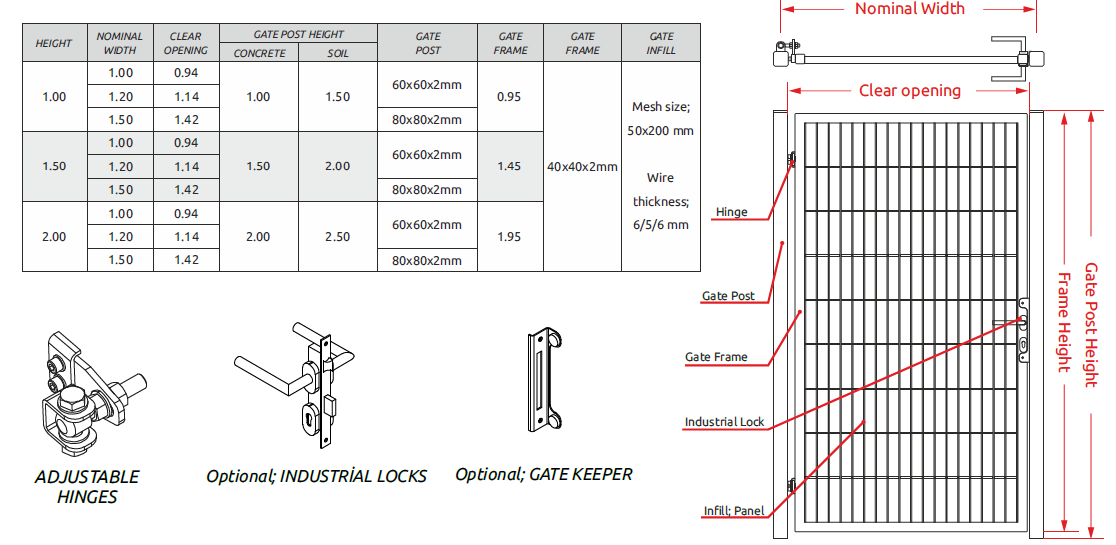 | HEIGHT | NOMINAL WIDTH | CLEAR OPENING | GATE POST HEIGHT CONCRETE | GATE POST HEIGHT SOIL | GATE POST | GATE FRAME | GATE FRAME | GATE INFILL |
|---|---|---|---|---|---|---|---|---|
| 1.00 | 1.00 | 0.94 | 1.00 | 1.50 | 60x60x2mm | 0.95 | 40x40x2mm | Mesh size; 50x200 mm Wire thickness; 6/5/6 mm |
| | 1.20 | 1.14 | | | | | | |
| | 1.50 | 1.42 | | | 80x80x2mm | | | |
| 1.50 | 1.00 | 0.94 | 1.50 | 2.00 | 60x60x2mm | 1.45 | | |
| | 1.20 | 1.14 | | | | | | |
| | 1.50 | 1.42 | | | 80x80x2mm | | | |
| 2.00 | 1.00 | 0.94 | 2.00 | 2.50 | 60x60x2mm | 1.95 | | |
| | 1.20 | 1.14 | | | | | | |
| | 1.50 | 1.42 | | | 80x80x2mm | | | |

ADJUSTABLE HINGES

Optional; INDUSTRİAL LOCKS

Optional; GATE KEEPER

Nominal Width

Clear opening

Hinge

Gate Post

Gate Frame

Industrial Lock

Infill; Panel

Frame Height

Gate Post Height